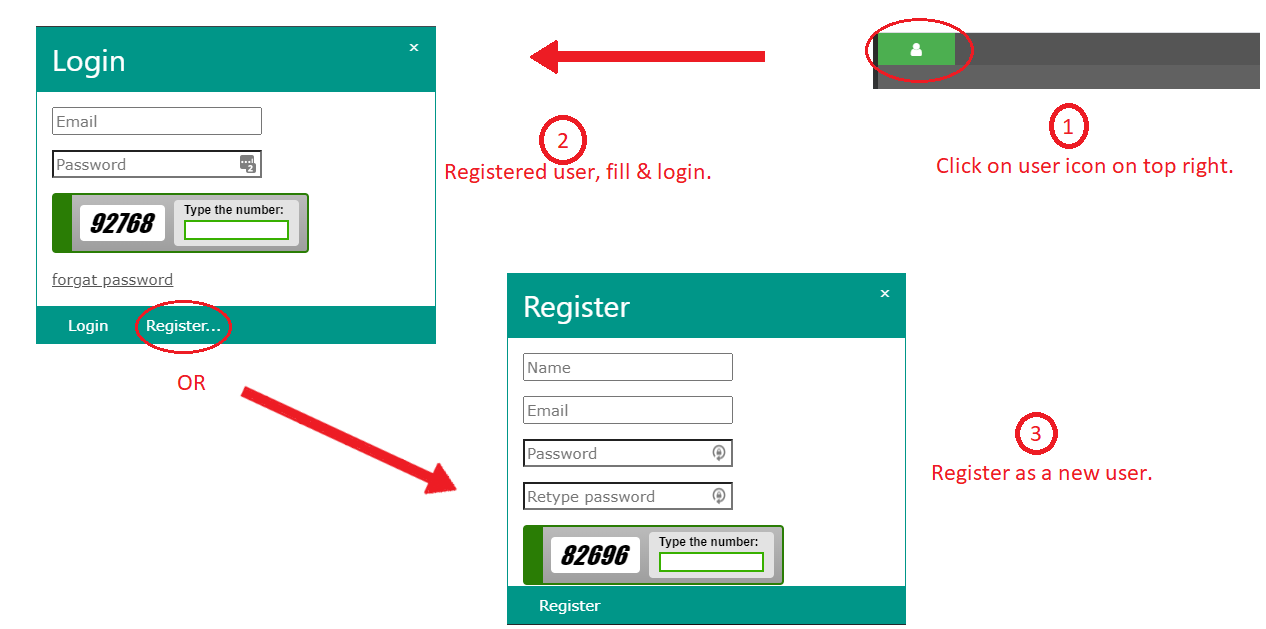 Login
×
Email
Password
92768
Type the number:
forgat password
Login Register...

OR

2
Registered user, fill & login.

1
Click on user icon on top right.

Register
×
Name
Email
Password
Retype password
82696
Type the number:
Register

3
Register as a new user.